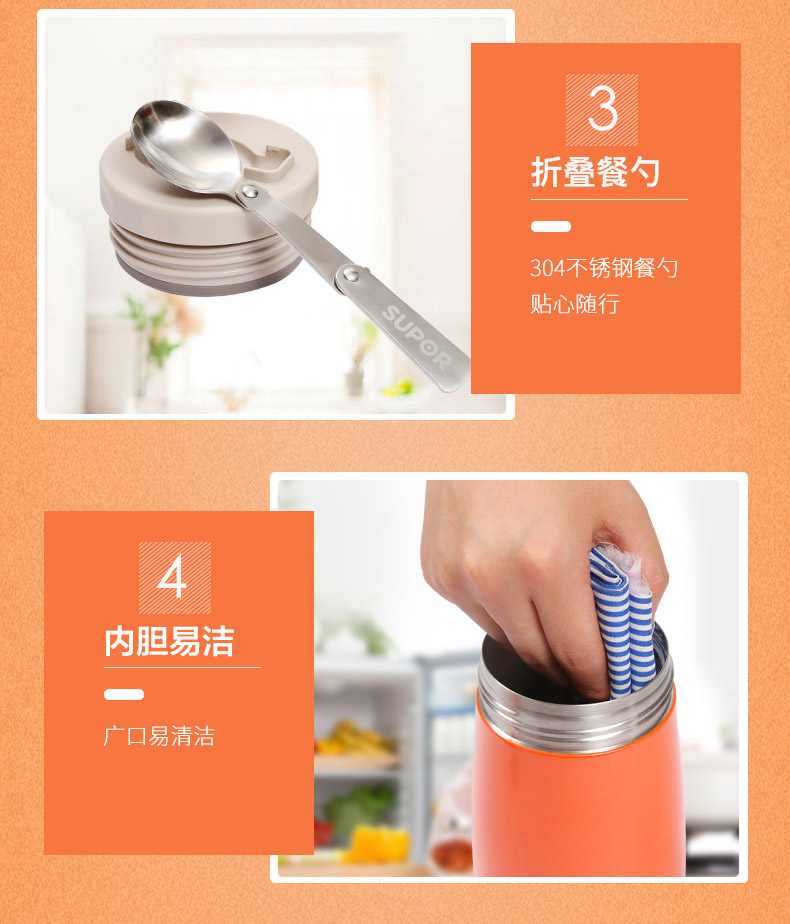 SUPOR

3
折叠餐勺

304不锈钢餐勺
贴心随行

4
内胆易洁

广口易清洁