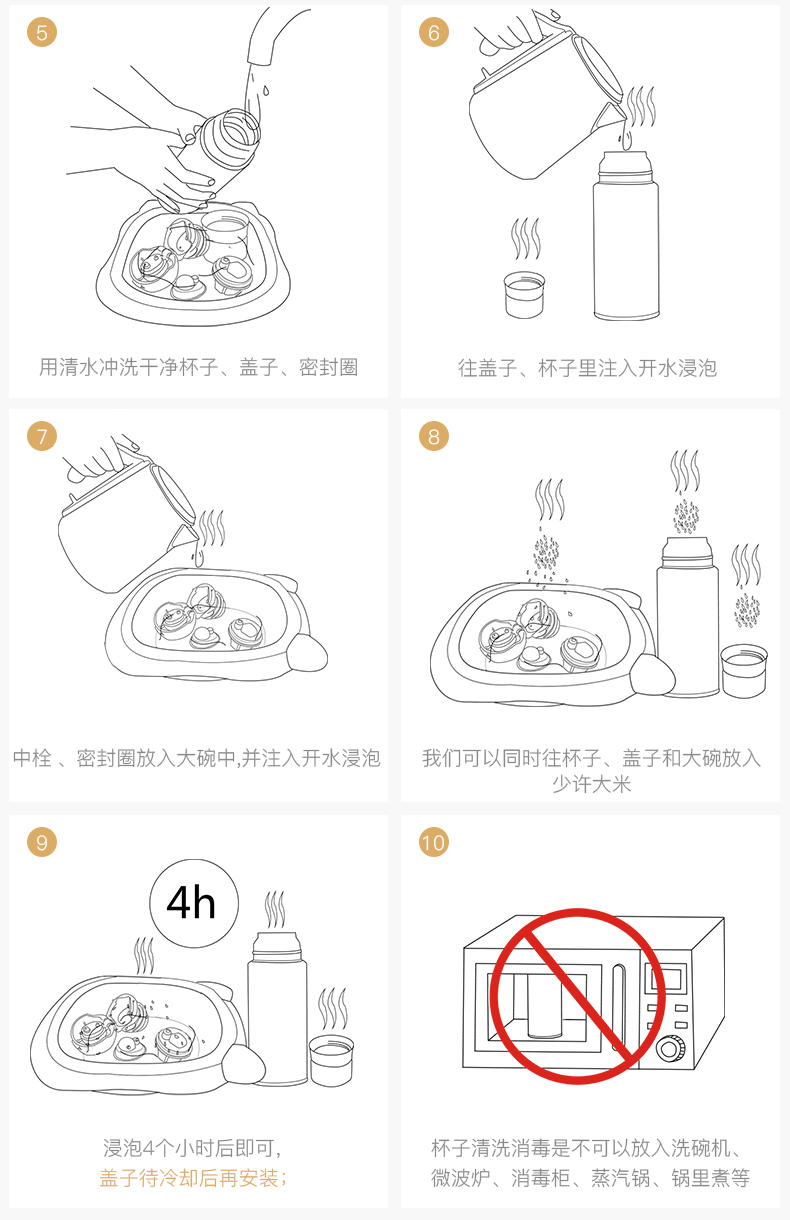 5

用清水冲洗干净杯子、盖子、密封圈

6

往盖子、杯子里注入开水浸泡

7

中栓 、密封圈放入大碗中,并注入开水浸泡

8

我们可以同时往杯子、盖子和大碗放入少许大米

9

4h

浸泡4个小时后即可,
盖子待冷却后再安装;

10

杯子清洗消毒是不可以放入洗碗机、微波炉、消毒柜、蒸汽锅、锅里煮等